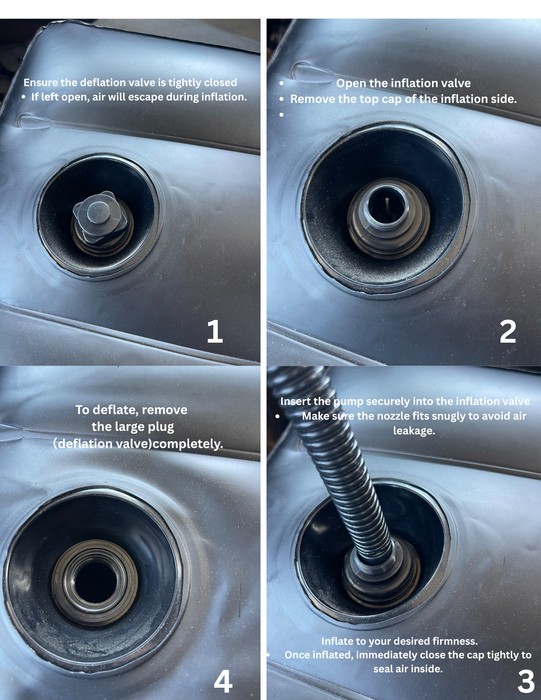 Ensure the deflation valve is tightly closed
• If left open, air will escape during inflation.

1

• Open the inflation valve
• Remove the top cap of the inflation side.
•

2

To deflate, remove the large plug (deflation valve)completely.

4

Insert the pump securely into the inflation valve
• Make sure the nozzle fits snugly to avoid air leakage.

Inflate to your desired firmness.
• Once inflated, immediately close the cap tightly to seal air inside.

3